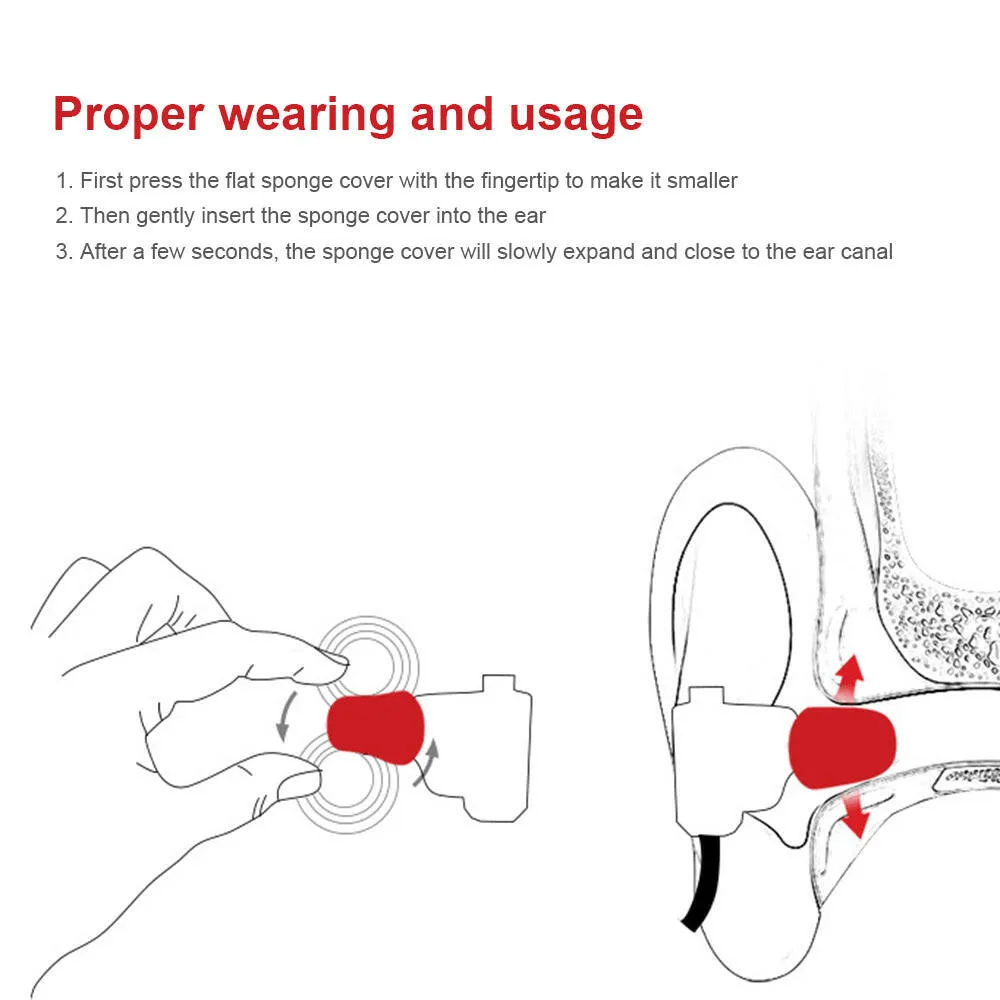 Proper wearing and usage

1. First press the flat sponge cover with the fingertip to make it smaller
2. Then gently insert the sponge cover into the ear
3. After a few seconds, the sponge cover will slowly expand and close to the ear canal