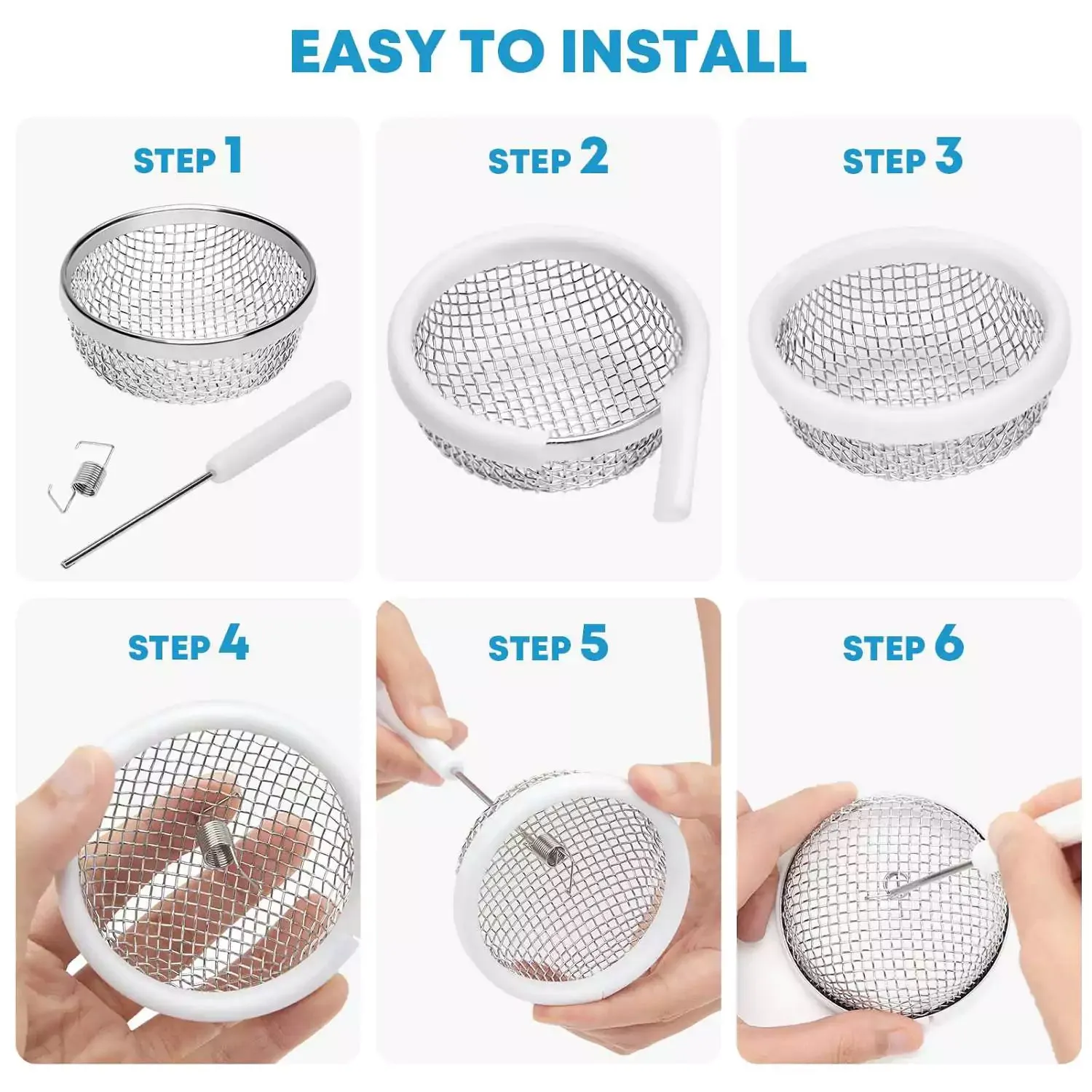 EASY TO INSTALL

STEP 1

STEP 2

STEP 3

STEP 4

STEP 5

STEP 6